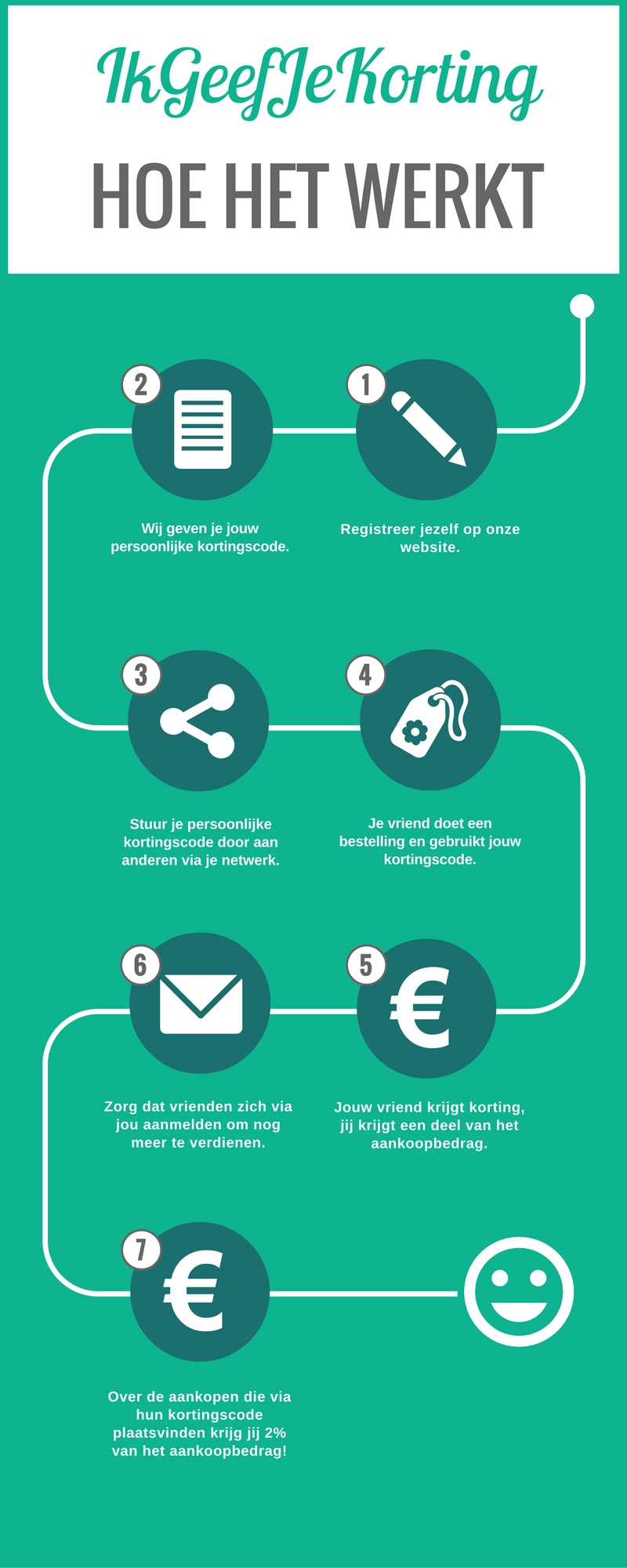 IkGeefJeKorting

HOE HET WERKT

1

Registreer jezelf op onze website.

2

Wij geven je jouw persoonlijke kortingscode.

3

Stuur je persoonlijke kortingscode door aan anderen via je netwerk.

4

Je vriend doet een bestelling en gebruikt jouw kortingscode.

5

€

Jouw vriend krijgt korting, jij krijgt een deel van het aankoopbedrag.

6

Zorg dat vrienden zich via jou aanmelden om nog meer te verdienen.

7

€

Over de aankopen die via hun kortingscode plaatsvinden krijg jij 2% van het aankoopbedrag!